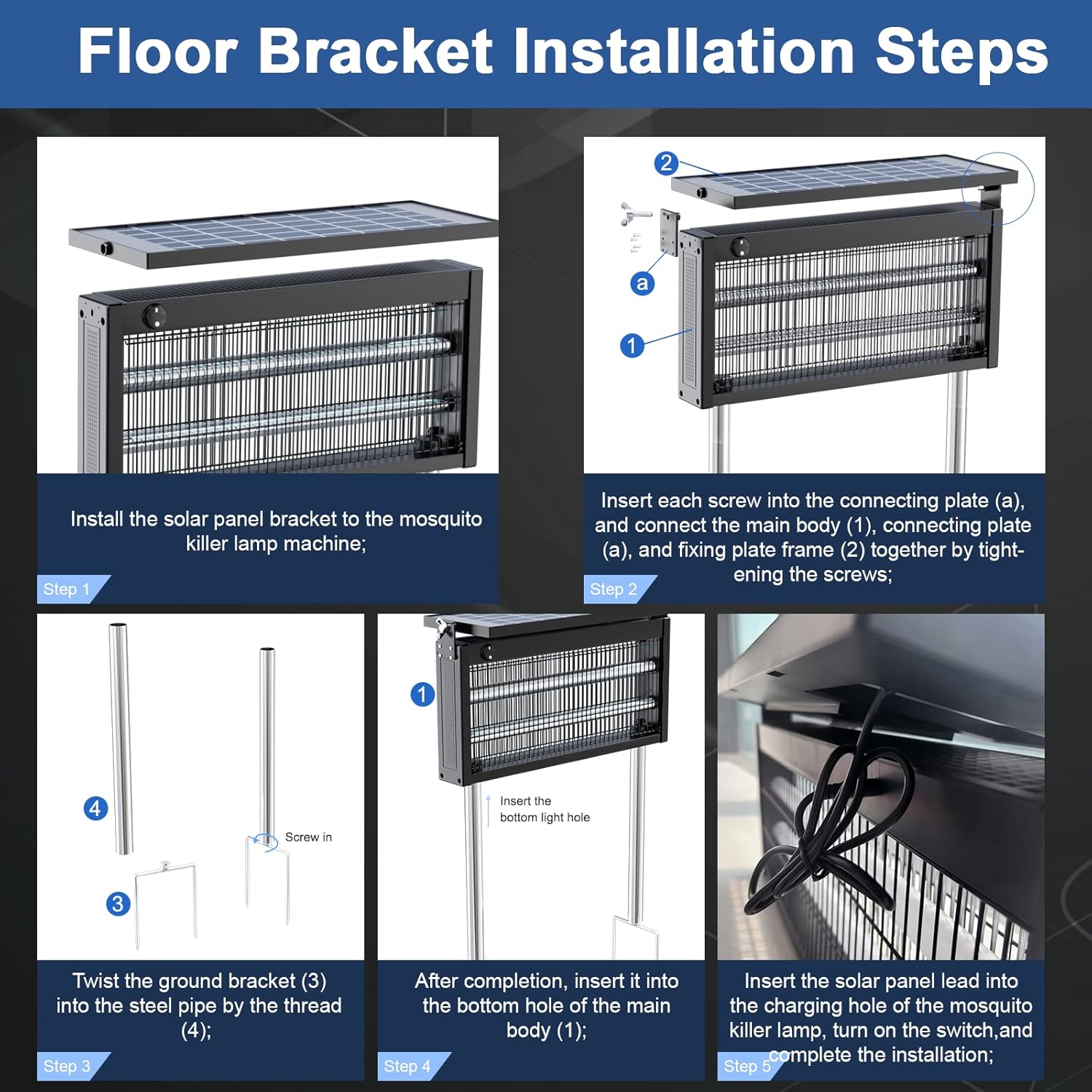 Floor Bracket Installation Steps

Install the solar panel bracket to the mosquito killer lamp machine;

Step 1

2

a

1

Insert each screw into the connecting plate (a), and connect the main body (1), connecting plate (a), and fixing plate frame (2) together by tightening the screws;

Step 2

4

3

Screw in

Twist the ground bracket (3) into the steel pipe by the thread (4);

Step 3

1

Insert the bottom light hole

After completion, insert it into the bottom hole of the main body (1);

Step 4

Insert the solar panel lead into the charging hole of the mosquito killer lamp, turn on the switch,and complete the installation;

Step 5